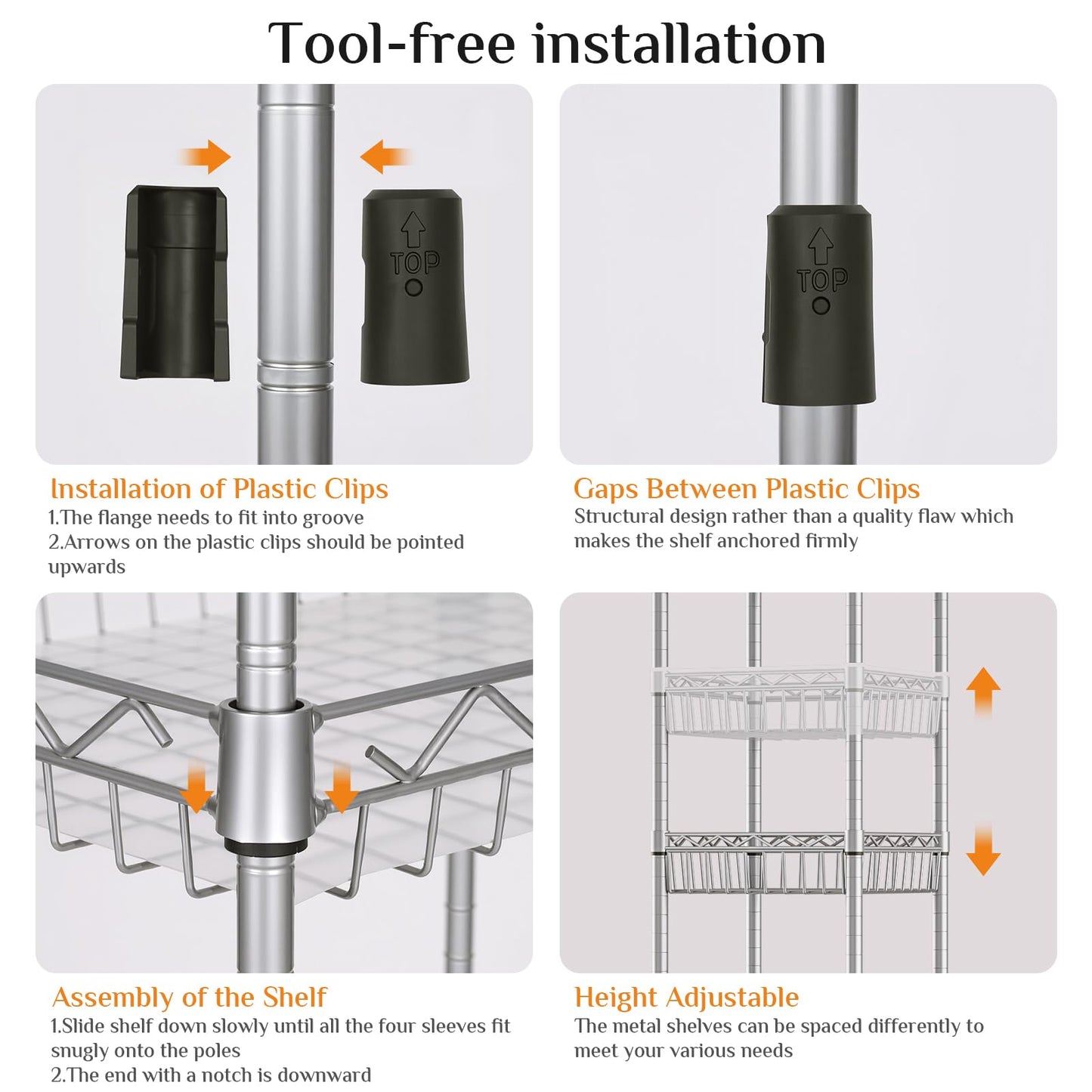 Tool-free installation

TOP

TOP

Installation of Plastic Clips
1.The flange needs to fit into groove
2.Arrows on the plastic clips should be pointed upwards

Gaps Between Plastic Clips
Structural design rather than a quality flaw which makes the shelf anchored firmly

Assembly of the Shelf
1.Slide shelf down slowly until all the four sleeves fit snugly onto the poles
2.The end with a notch is downward

Height Adjustable
The metal shelves can be spaced differently to meet your various needs